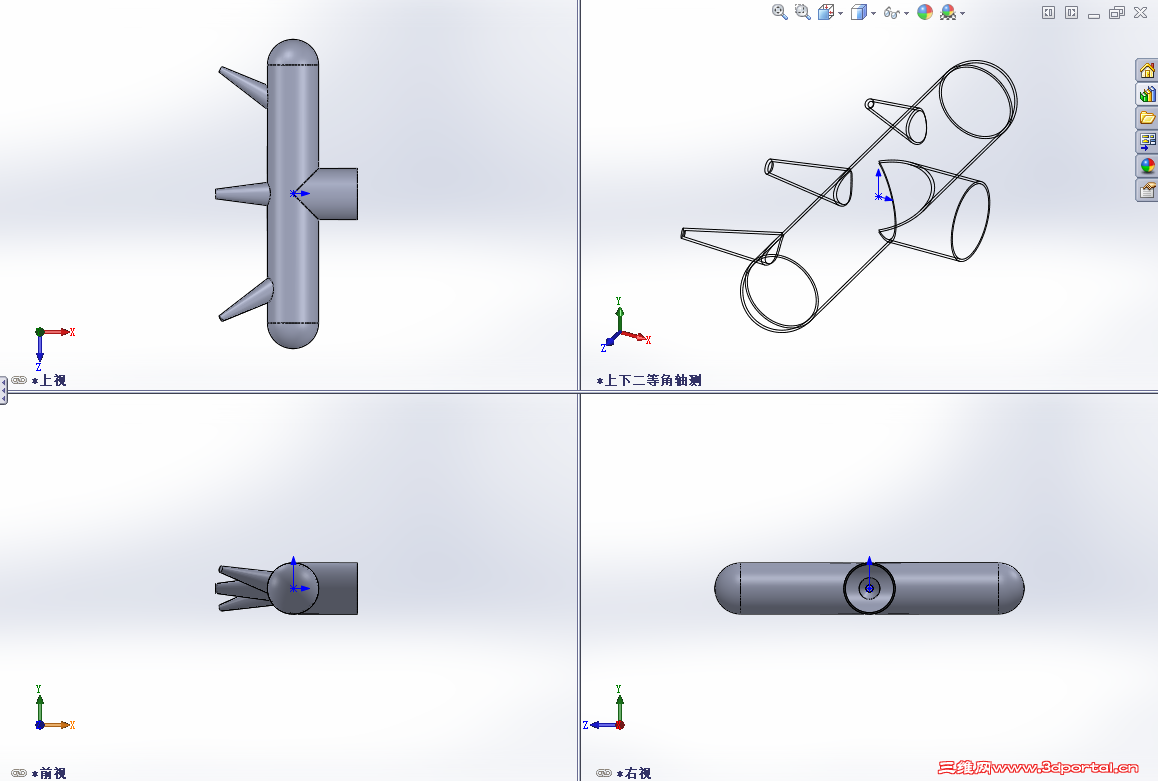 X
Z
*上视

Y
Z
X
*上下二等角轴测

Y
X
*前视

Y
Z
*右视

三维网www.3dportal.cn