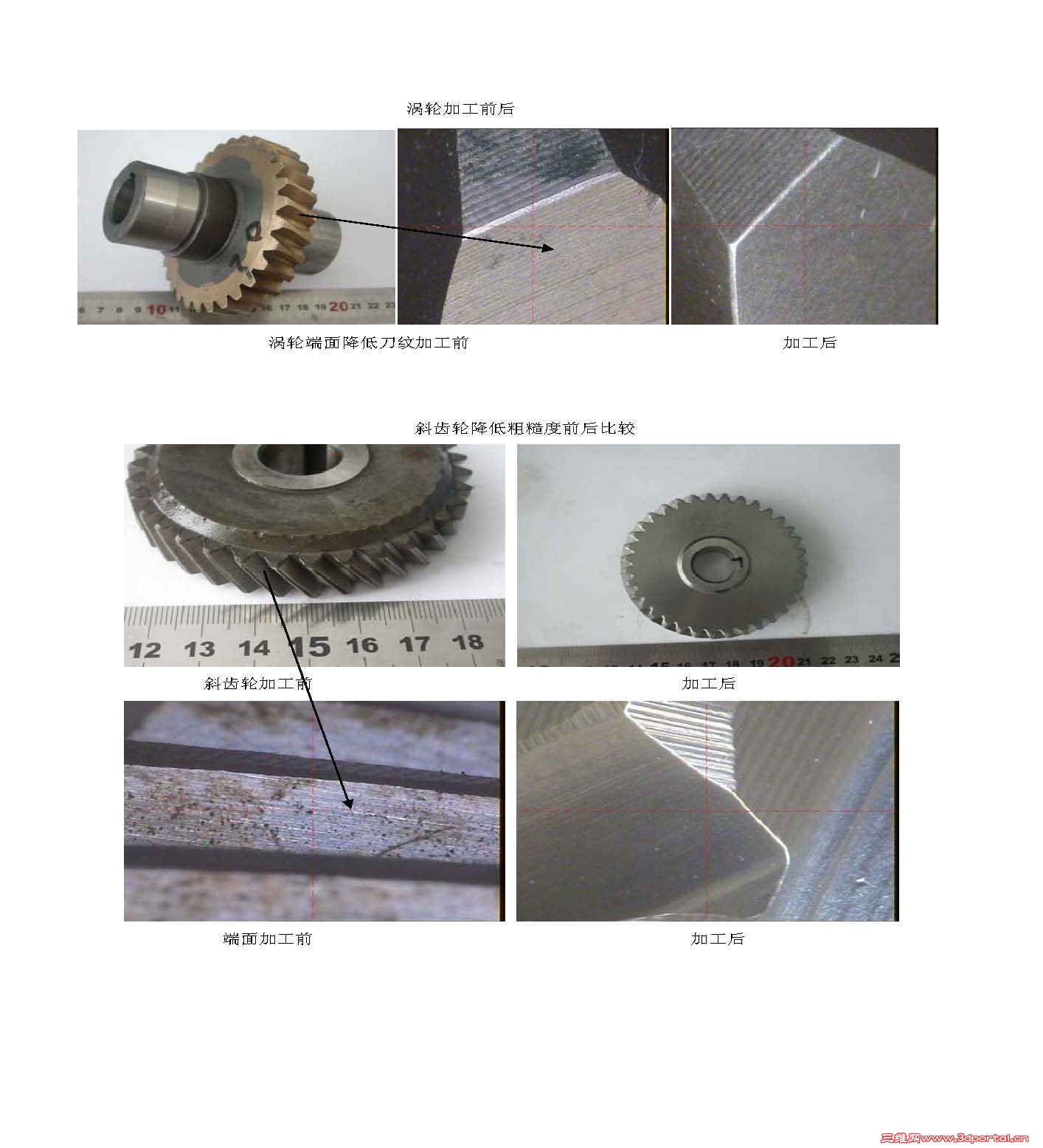 涡轮加工前后

6 7 8 9 10 11 16 17 18 19 20 21 22 23

涡轮端面降低刀纹加工前

加工后

斜齿轮降低粗糙度前后比较

12 13 14 15 16 17 18

15 16 17 18 19 20 21 22 23 24 2

斜齿轮加工前

加工后

端面加工前

加工后

三维网www.3dportal.cn